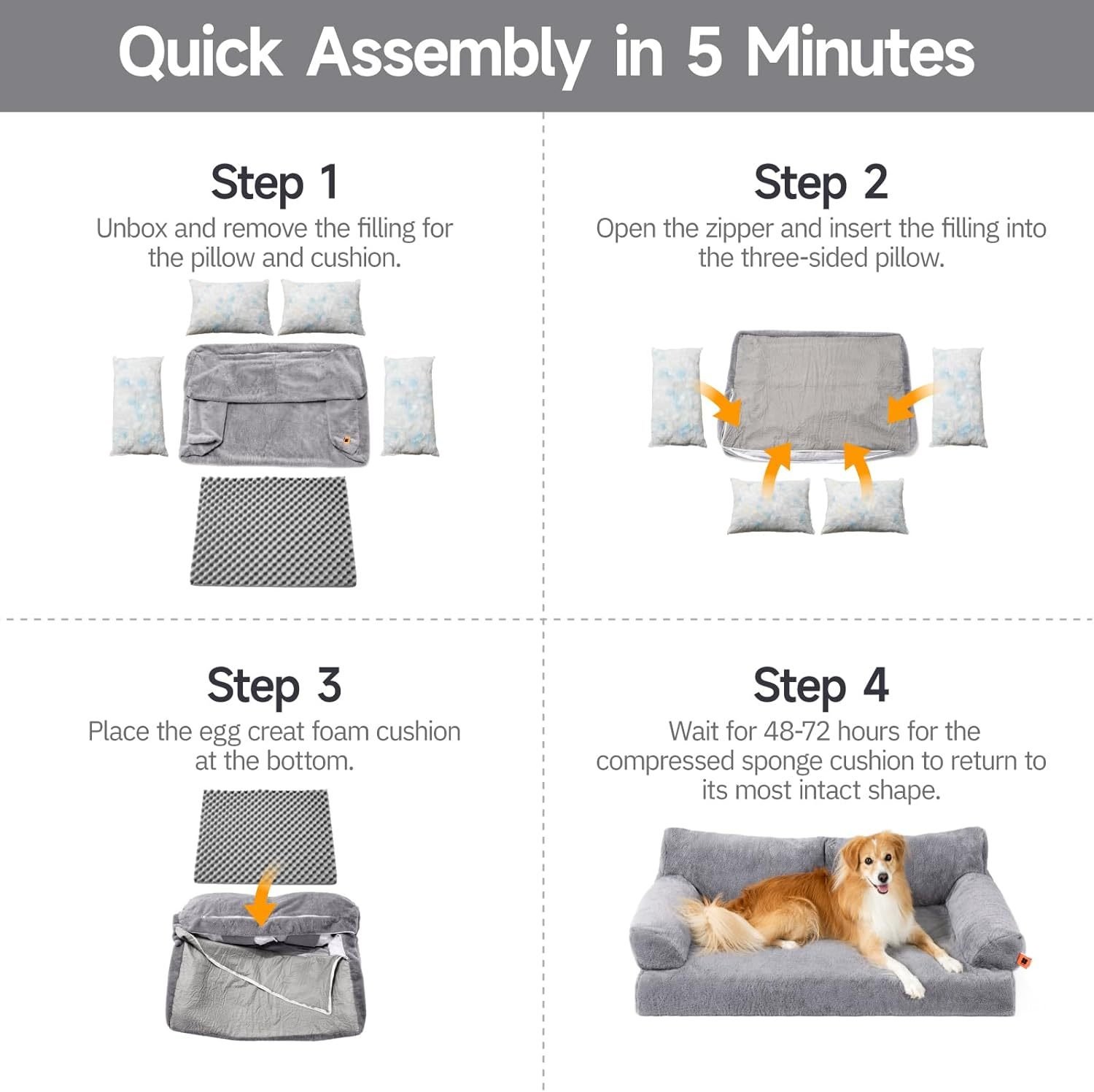 Quick Assembly in 5 Minutes

Step 1
Unbox and remove the filling for the pillow and cushion.

Step 2
Open the zipper and insert the filling into the three-sided pillow.

Step 3
Place the egg creat foam cushion at the bottom.

Step 4
Wait for 48-72 hours for the compressed sponge cushion to return to its most intact shape.